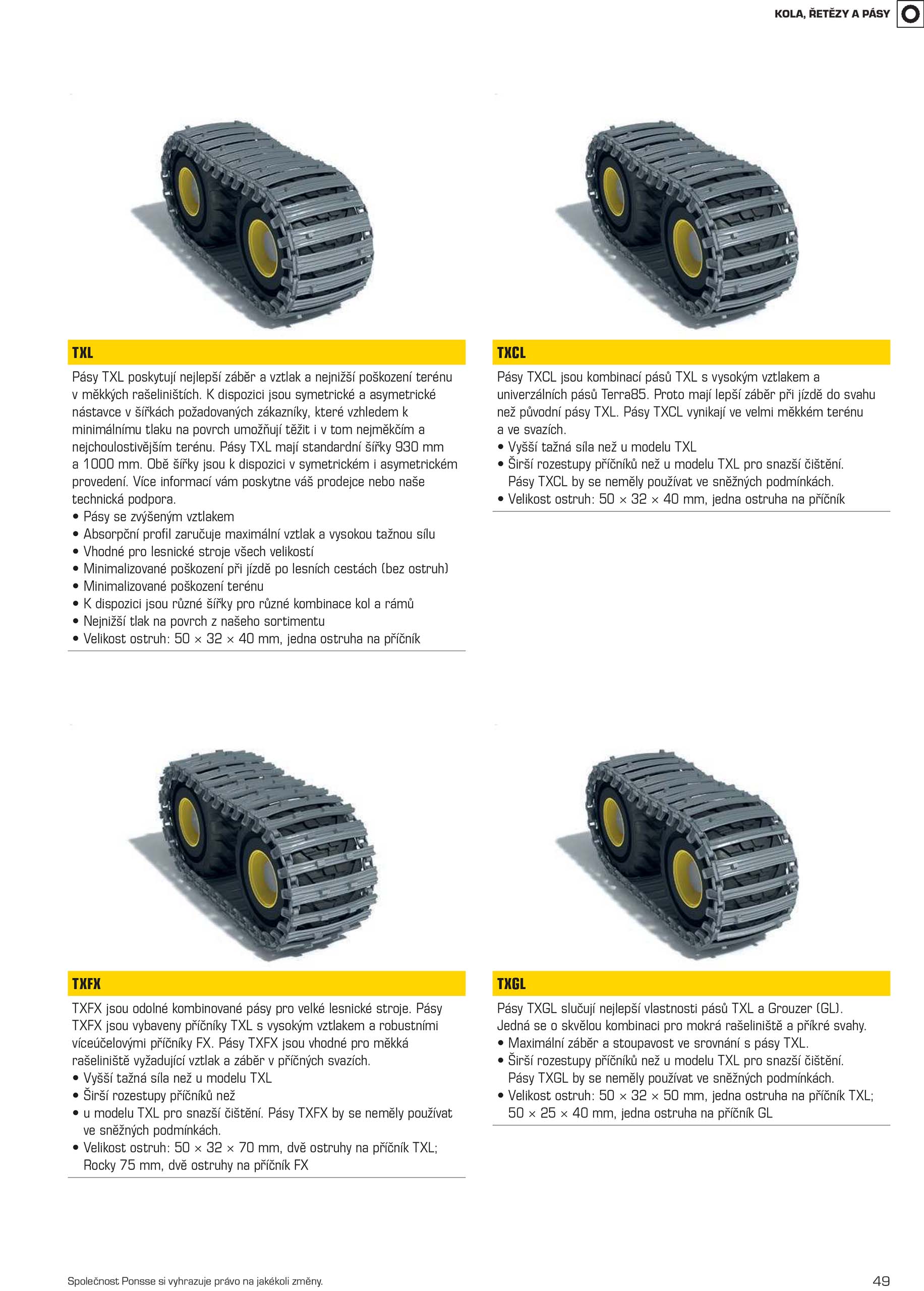 KOLA, ŘETĚZY A PÁSY

TXL

Pásy TXL poskytují nejlepší záběr a vztlak a nejnižší poškození terénu v měkkých rašeliništích. K dispozici jsou symetrické a asymetrické nástavce v šířkách požadovaných zákazníky, které vzhledem k minimálnímu tlaku na povrch umožňují těžit i v tom nejměkčím a nejchoulostivějším terénu. Pásy TXL mají standardní šířky 930 mm a 1000 mm. Obě šířky jsou k dispozici v symetrickém i asymetrickém provedení. Více informací vám poskytne váš prodejce nebo naše technická podpora.
• Pásy se zvýšeným vztlakem
• Absorpční profil zaručuje maximální vztlak a vysokou tažnou sílu
• Vhodné pro lesnické stroje všech velikostí
• Minimalizované poškození při jízdě po lesních cestách (bez ostruh)
• Minimalizované poškození terénu
• K dispozici jsou různé šířky pro různé kombinace kol a rámů
• Nejnižší tlak na povrch z našeho sortimentu
• Velikost ostruh: 50 × 32 × 40 mm, jedna ostruha na příčník

TXCL

Pásy TXCL jsou kombinací pásů TXL s vysokým vztlakem a univerzálních pásů Terra85. Proto mají lepší záběr při jízdě do svahu než původní pásy TXL. Pásy TXCL vynikají ve velmi měkkém terénu a ve svazích.
• Vyšší tažná síla než u modelu TXL
• Širší rozestupy příčníků než u modelu TXL pro snazší čištění. Pásy TXCL by se neměly používat ve sněžných podmínkách.
• Velikost ostruh: 50 × 32 × 40 mm, jedna ostruha na příčník

TXFX

TXFX jsou odolné kombinované pásy pro velké lesnické stroje. Pásy TXFX jsou vybaveny příčníky TXL s vysokým vztlakem a robustními víceúčelovými příčníky FX. Pásy TXFX jsou vhodné pro měkká rašeliniště vyžadující vztlak a záběr v příčných svazích.
• Vyšší tažná síla než u modelu TXL
• Širší rozestupy příčníků než
• u modelu TXL pro snazší čištění. Pásy TXFX by se neměly používat ve sněžných podmínkách.
• Velikost ostruh: 50 × 32 × 70 mm, dvě ostruhy na příčník TXL; Rocky 75 mm, dvě ostruhy na příčník FX

TXGL

Pásy TXGL slučují nejlepší vlastnosti pásů TXL a Grouzer (GL). Jedná se o skvělou kombinaci pro mokrá rašeliniště a příkré svahy.
• Maximální záběr a stoupavost ve srovnání s pásy TXL.
• Širší rozestupy příčníků než u modelu TXL pro snazší čištění. Pásy TXGL by se neměly používat ve sněžných podmínkách.
• Velikost ostruh: 50 × 32 × 50 mm, jedna ostruha na příčník TXL; 50 × 25 × 40 mm, jedna ostruha na příčník GL

Společnost Ponsse si vyhrazuje právo na jakékoli změny.

49